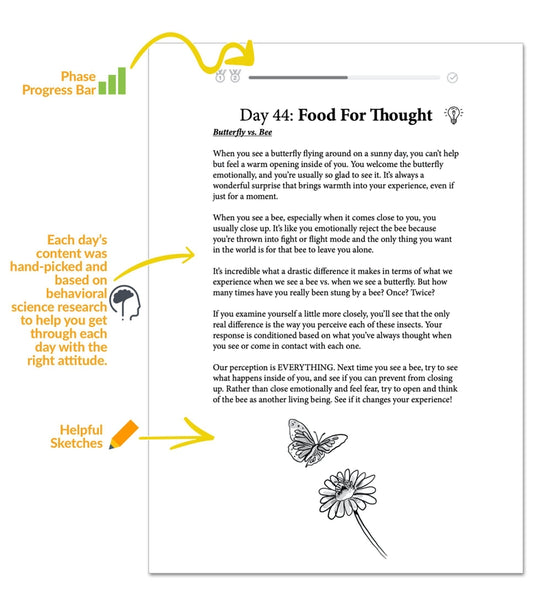 Phase Progress Bar

1 2

Day 44: Food For Thought

Butterfly vs. Bee

When you see a butterfly flying around on a sunny day, you can't help but feel a warm opening inside of you. You welcome the butterfly emotionally, and you're usually so glad to see it. It's always a wonderful surprise that brings warmth into your experience, even if just for a moment.

When you see a bee, especially when it comes close to you, you usually close up. It's like you emotionally reject the bee because you're thrown into fight or flight mode and the only thing you want in the world is for that bee to leave you alone.

It's incredible what a drastic difference it makes in terms of what we experience when we see a bee vs. when we see a butterfly. But how many times have you really been stung by a bee? Once? Twice?

If you examine yourself a little more closely, you'll see that the only real difference is the way you perceive each of these insects. Your response is conditioned based on what you've always thought when you see or come in contact with each one.

Our perception is EVERYTHING. Next time you see a bee, try to see what happens inside of you, and see if you can prevent from closing up. Rather than close emotionally and feel fear, try to open and think of the bee as another living being. See if it changes your experience!

Each day's content was hand-picked and based on behavioral science research to help you get through each day with the right attitude.

Helpful Sketches